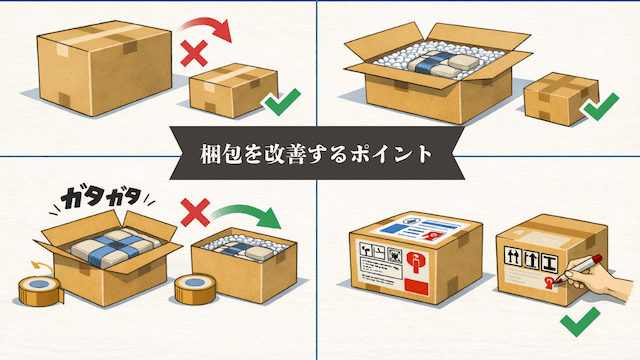 梱包を改善するポイント

ガタガタ